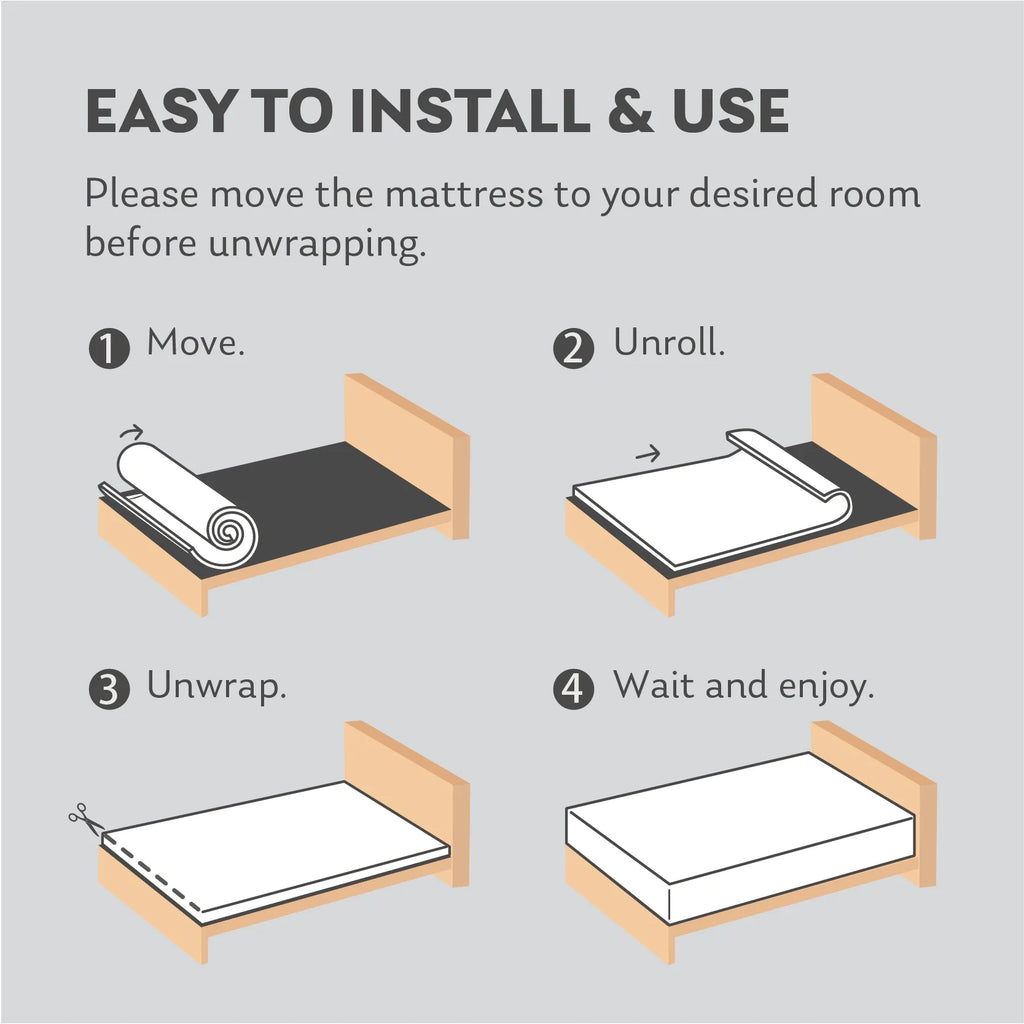 EASY TO INSTALL & USE

Please move the mattress to your desired room before unwrapping.

1 Move.

2 Unroll.

3 Unwrap.

4 Wait and enjoy.